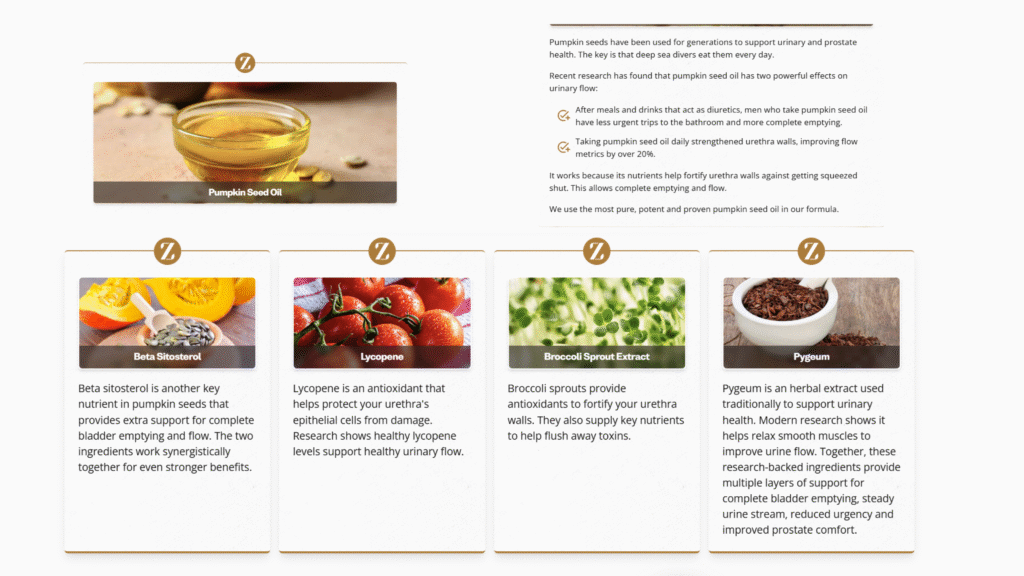 Z

Pumpkin Seed Oil

Pumpkin seeds have been used for generations to support urinary and prostate health. The key is that deep sea divers eat them every day.

Recent research has found that pumpkin seed oil has two powerful effects on urinary flow:

After meals and drinks that act as diuretics, men who take pumpkin seed oil have less urgent trips to the bathroom and more complete emptying.

Taking pumpkin seed oil daily strengthened urethra walls, improving flow metrics by over 20%.

It works because its nutrients help fortify urethra walls against getting squeezed shut. This allows complete emptying and flow.

We use the most pure, potent and proven pumpkin seed oil in our formula.

Z

Beta Sitosterol

Beta sitosterol is another key nutrient in pumpkin seeds that provides extra support for complete bladder emptying and flow. The two ingredients work synergistically together for even stronger benefits.

Z

Lycopene

Lycopene is an antioxidant that helps protect your urethra's epithelial cells from damage. Research shows healthy lycopene levels support healthy urinary flow.

Z

Broccoli Sprout Extract

Broccoli sprouts provide antioxidants to fortify your urethra walls. They also supply key nutrients to help flush away toxins.

Z

Pygeum

Pygeum is an herbal extract used traditionally to support urinary health. Modern research shows it helps relax smooth muscles to improve urine flow. Together, these research-backed ingredients provide multiple layers of support for complete bladder emptying, steady urine stream, reduced urgency and improved prostate comfort.